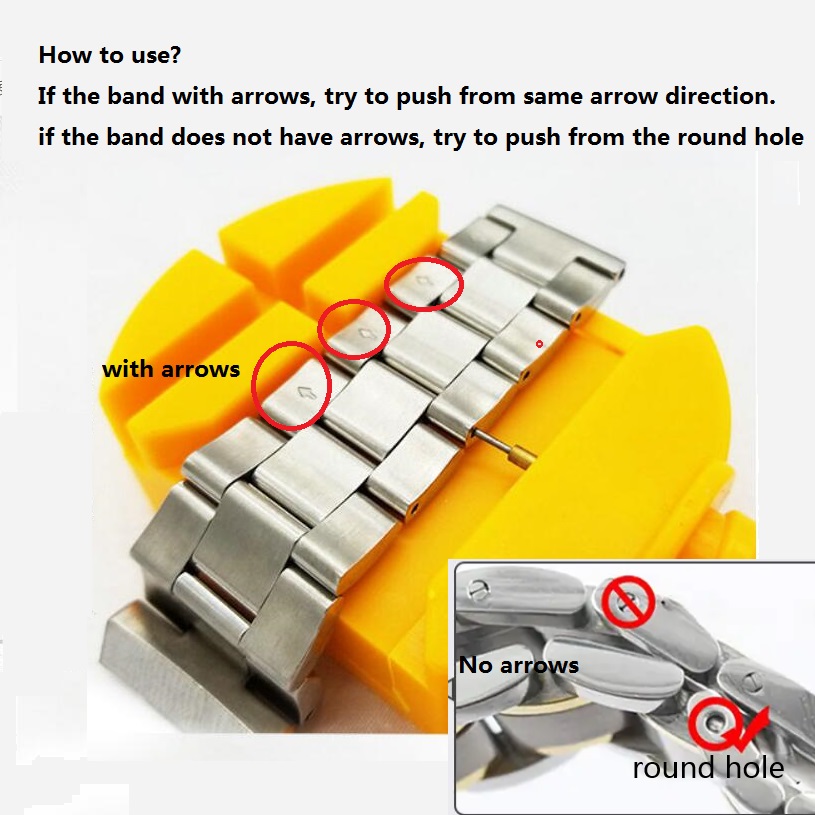 How to use?
If the band with arrows, try to push from same arrow direction.
if the band does not have arrows, try to push from the round hole

with arrows

No arrows

round hole