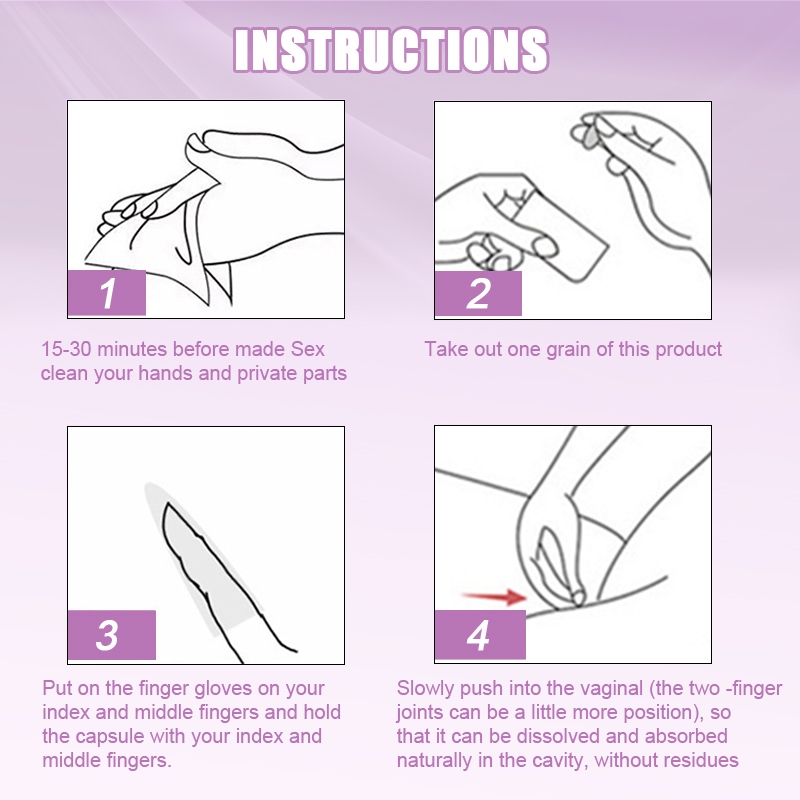 INSTRUCTIONS

1

15-30 minutes before made Sex clean your hands and private parts

2

Take out one grain of this product

3

Put on the finger gloves on your index and middle fingers and hold the capsule with your index and middle fingers.

4

Slowly push into the vaginal (the two -finger joints can be a little more position), so that it can be dissolved and absorbed naturally in the cavity, without residues